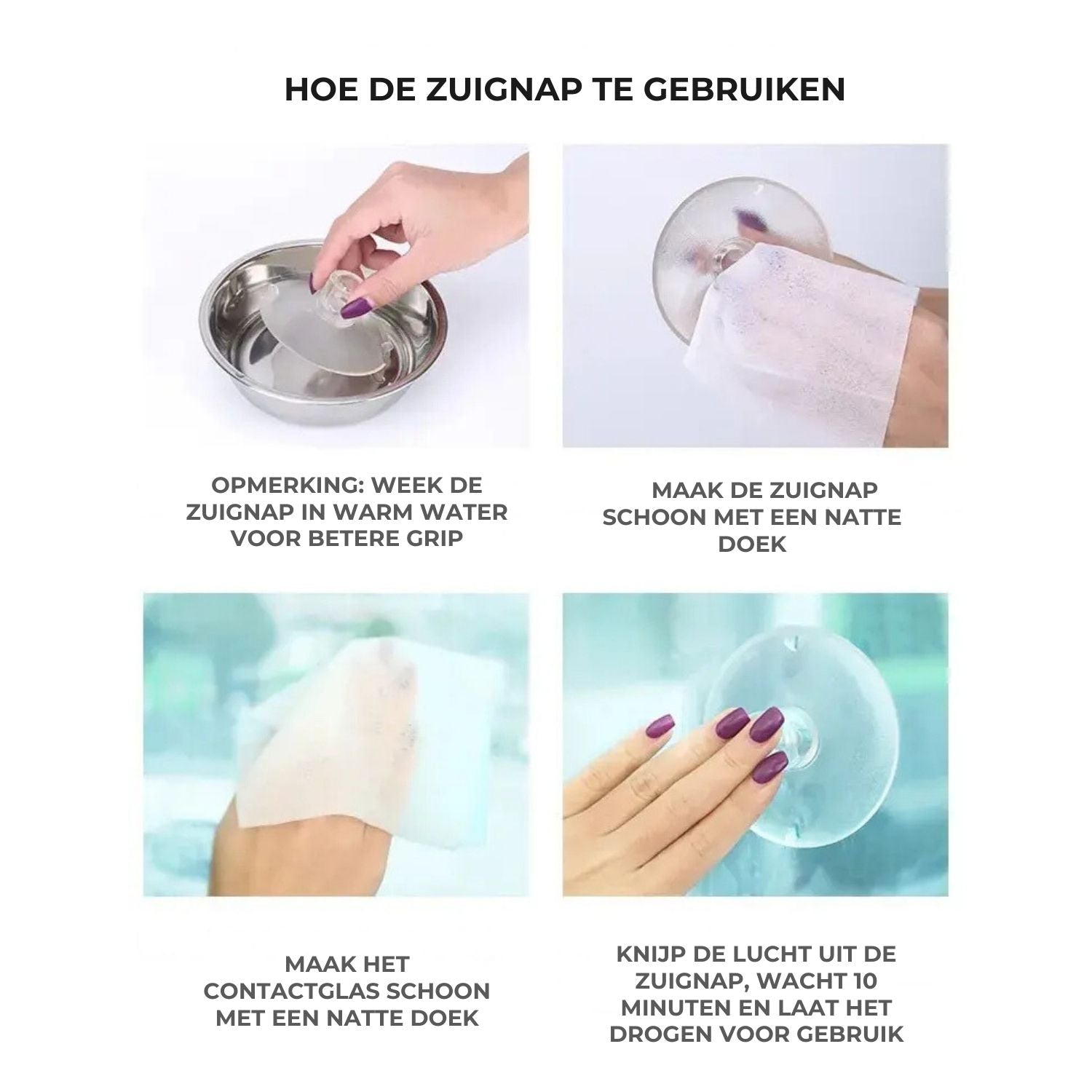 HOE DE ZUIGNAP TE GEBRUIKEN

OPMERKING: WEEK DE ZUIGNAP IN WARM WATER VOOR BETERE GRIP

MAAK DE ZUIGNAP SCHOON MET EEN NATTE DOEK

MAAK HET CONTACTGLAS SCHOON MET EEN NATTE DOEK

KNIJP DE LUCHT UIT DE ZUIGNAP, WACHT 10 MINUTEN EN LAAT HET DROGEN VOOR GEBRUIK